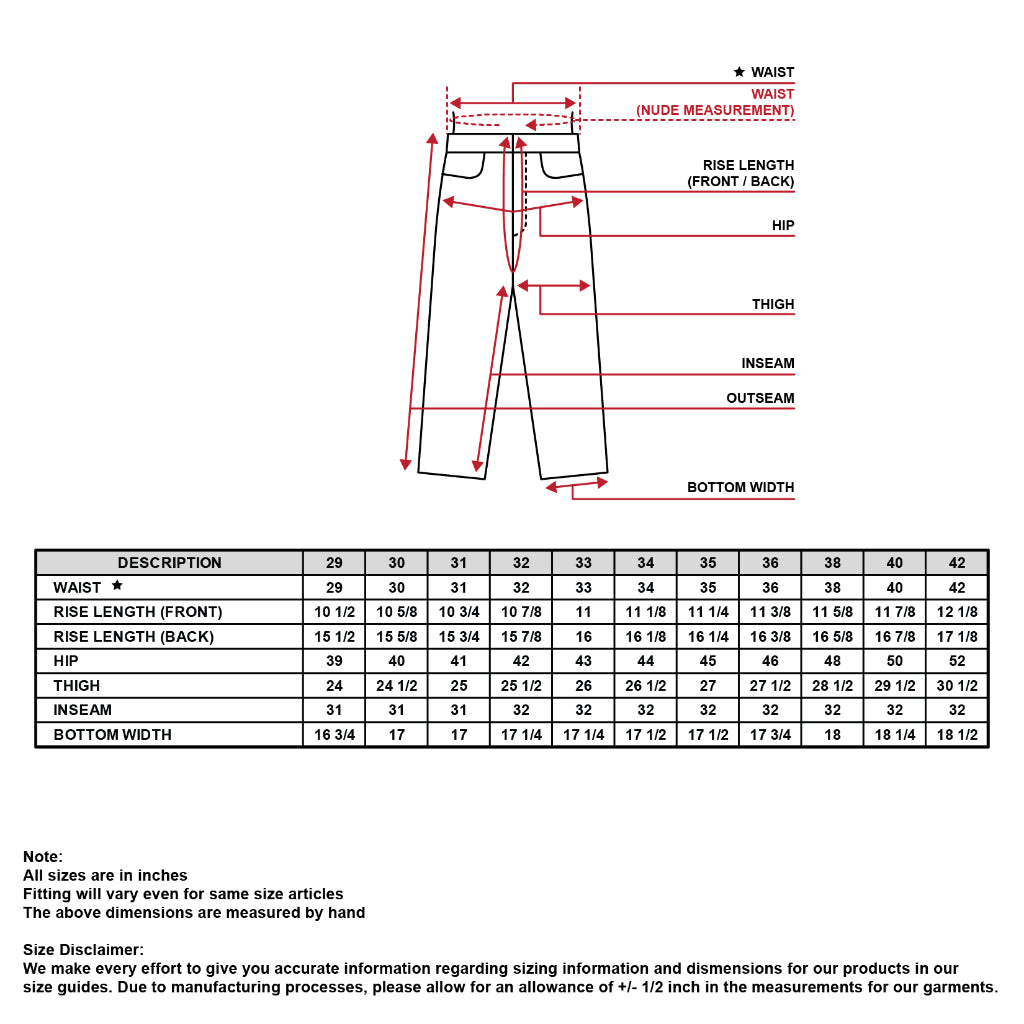 ★ WAIST
WAIST
(NUDE MEASUREMENT)

RISE LENGTH
(FRONT / BACK)

HIP

THIGH

INSEAM

OUTSEAM

BOTTOM WIDTH

| DESCRIPTION | 29 | 30 | 31 | 32 | 33 | 34 | 35 | 36 | 38 | 40 | 42 |
|---|---|---|---|---|---|---|---|---|---|---|---|
| WAIST ★ | 29 | 30 | 31 | 32 | 33 | 34 | 35 | 36 | 38 | 40 | 42 |
| RISE LENGTH (FRONT) | 10 1/2 | 10 5/8 | 10 3/4 | 10 7/8 | 11 | 11 1/8 | 11 1/4 | 11 3/8 | 11 5/8 | 11 7/8 | 12 1/8 |
| RISE LENGTH (BACK) | 15 1/2 | 15 5/8 | 15 3/4 | 15 7/8 | 16 | 16 1/8 | 16 1/4 | 16 3/8 | 16 5/8 | 16 7/8 | 17 1/8 |
| HIP | 39 | 40 | 41 | 42 | 43 | 44 | 45 | 46 | 48 | 50 | 52 |
| THIGH | 24 | 24 1/2 | 25 | 25 1/2 | 26 | 26 1/2 | 27 | 27 1/2 | 28 1/2 | 29 1/2 | 30 1/2 |
| INSEAM | 31 | 31 | 31 | 32 | 32 | 32 | 32 | 32 | 32 | 32 | 32 |
| BOTTOM WIDTH | 16 3/4 | 17 | 17 | 17 1/4 | 17 1/4 | 17 1/2 | 17 1/2 | 17 3/4 | 18 | 18 1/4 | 18 1/2 |

Note:
All sizes are in inches
Fitting will vary even for same size articles
The above dimensions are measured by hand

Size Disclaimer:
We make every effort to give you accurate information regarding sizing information and dismensions for our products in our size guides. Due to manufacturing processes, please allow for an allowance of +/- 1/2 inch in the measurements for our garments.